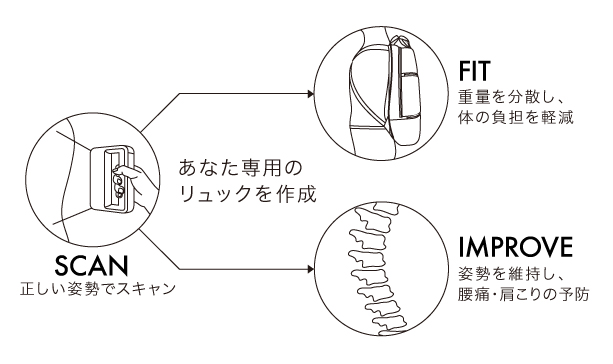 SCAN
正しい姿勢でスキャン

あなた専用の
リュックを作成

FIT
重量を分散し、
体の負担を軽減

IMPROVE
姿勢を維持し、
腰痛・肩こりの予防