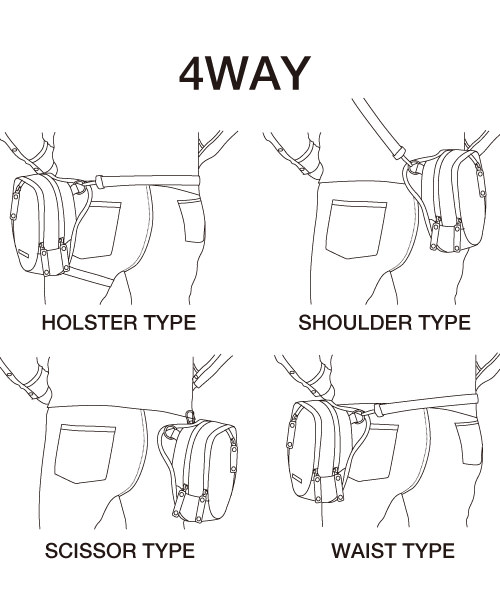 4WAY

HOLSTER TYPE

SHOULDER TYPE

SCISSOR TYPE

WAIST TYPE